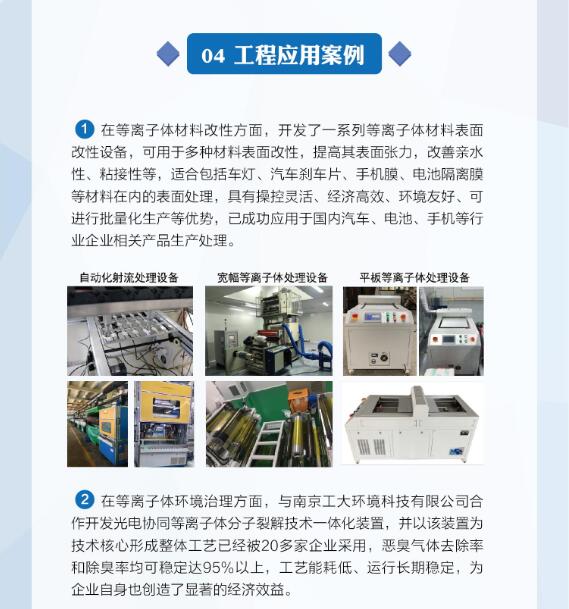 04 工程应用案例

1 在等离子体材料改性方面，开发了一系列等离子体材料表面改性设备，可用于多种材料表面改性，提高其表面张力，改善亲水性、粘接性等，适合包括车灯、汽车刹车片、手机膜、电池隔离膜等材料在内的表面处理，具有操控灵活、经济高效、环境友好、可进行批量化生产等优势，已成功应用于国内汽车、电池、手机等行业企业相关产品生产处理。

自动化射流处理设备

宽幅等离子体处理设备

平板等离子体处理设备

2 在等离子体环境治理方面，与南京工大环境科技有限公司合作开发光电协同等离子体分子裂解技术一体化装置，并以该装置为技术核心形成整体工艺已经被20多家企业采用，恶臭气体去除率和除臭率均可稳定达95%以上，工艺能耗低、运行长期稳定，为企业自身也创造了显著的经济效益。